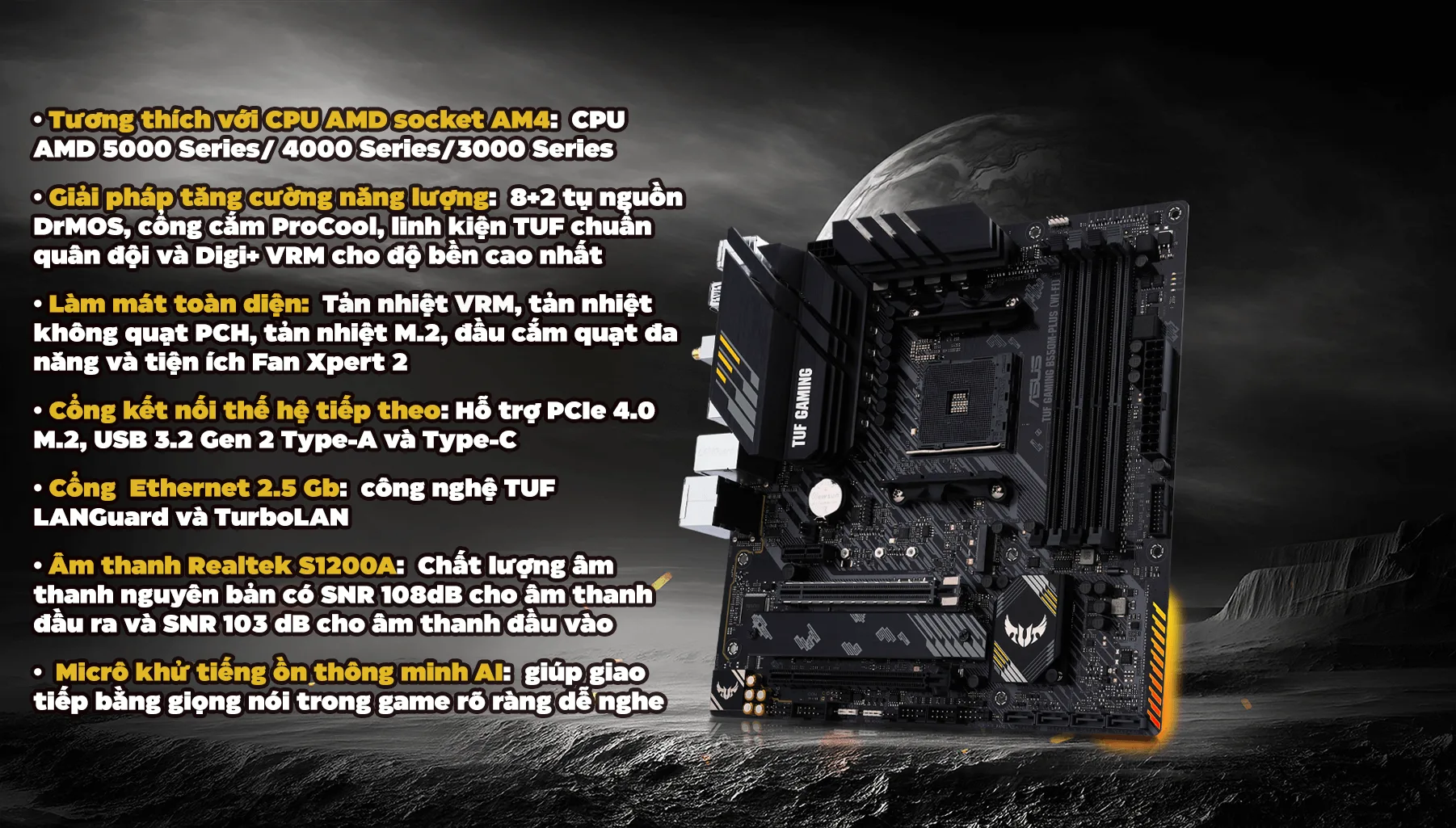 • Tương thích với CPU AMD socket AM4: CPU AMD 5000 Series/ 4000 Series/3000 Series

• Giải pháp tăng cường năng lượng: 8+2 tụ nguồn DrMOS, cổng cắm ProCool, linh kiện TUF chuẩn quân đội và Digi+ VRM cho độ bền cao nhất

• Làm mát toàn diện: Tản nhiệt VRM, tản nhiệt không quạt PCH, tản nhiệt M.2, đầu cắm quạt đa năng và tiện ích Fan Xpert 2

• Cổng kết nối thế hệ tiếp theo: Hỗ trợ PCIe 4.0 M.2, USB 3.2 Gen 2 Type-A và Type-C

• Cổng Ethernet 2.5 Gb: công nghệ TUF LANGuard và TurboLAN

• Âm thanh Realtek S1200A: Chất lượng âm thanh nguyên bản có SNR 108dB cho âm thanh đầu ra và SNR 103 dB cho âm thanh đầu vào

• Micrô khử tiếng ồn thông minh AI: giúp giao tiếp bằng giọng nói trong game rõ ràng dễ nghe

TUF GAMING

ASUS
TUF GAMING B550M-PLUS (WI-FI)